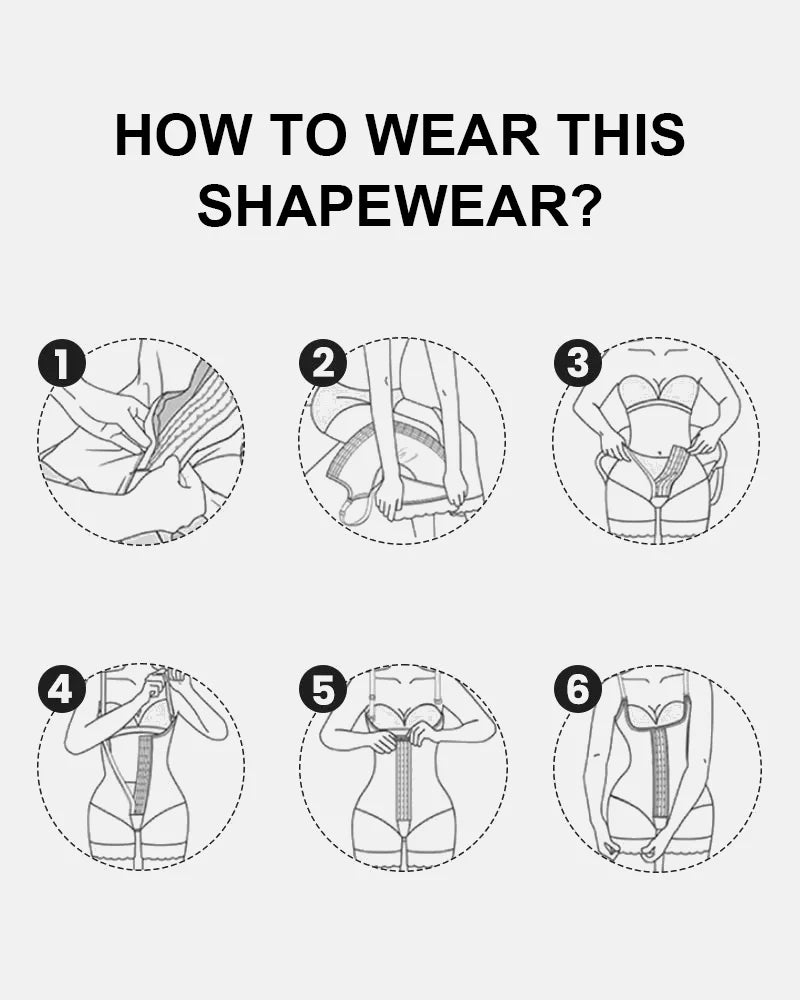 HOW TO WEAR THIS SHAPEWEAR?

1

2

3

4

5

6